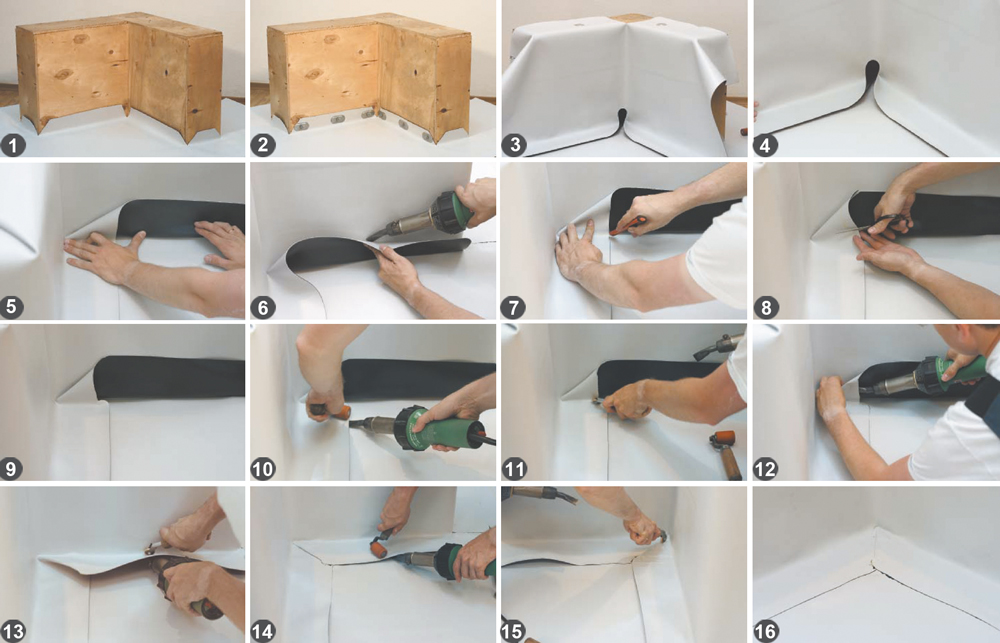 1
2
3
4
5
6
7
8
9
10
11
12
13
14
15
16