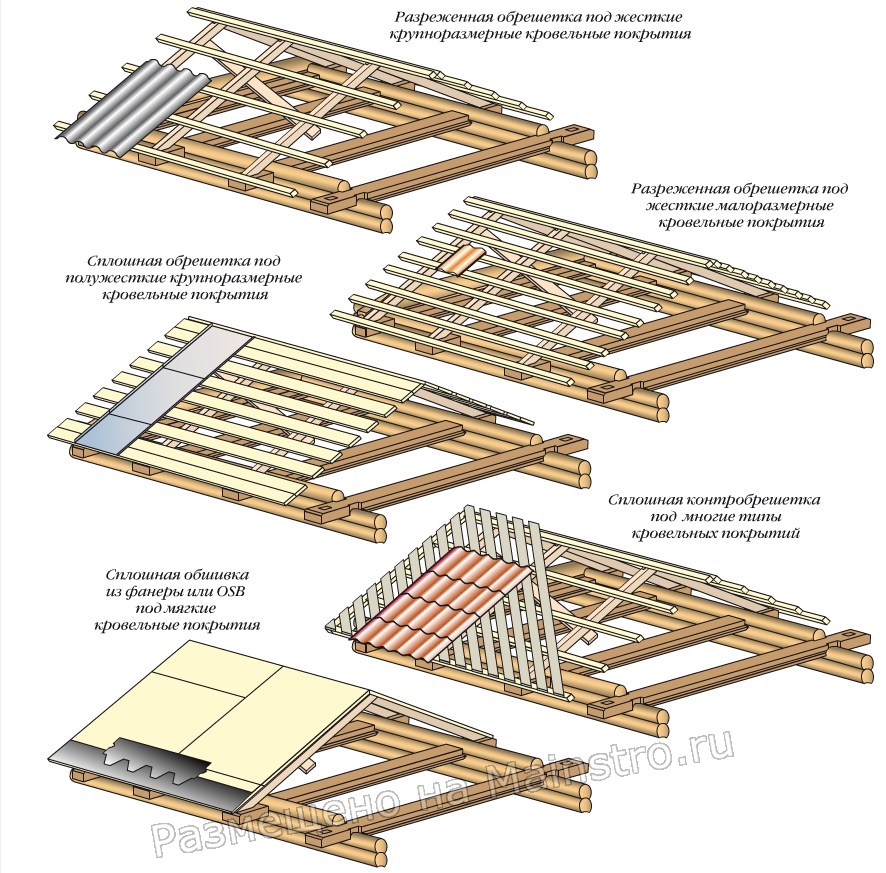 Разреженная обрешетка под жесткие крупноразмерные кровельные покрытия

Разреженная обрешетка под жесткие малоразмерные кровельные покрытия

Сплошная обрешетка под полужесткие крупноразмерные кровельные покрытия

Сплошная контробрешетка под многие типы кровельных покрытий

Сплошная обшивка из фанеры или OSB под мягкие кровельные покрытия

Размещено на Mainstro.ru